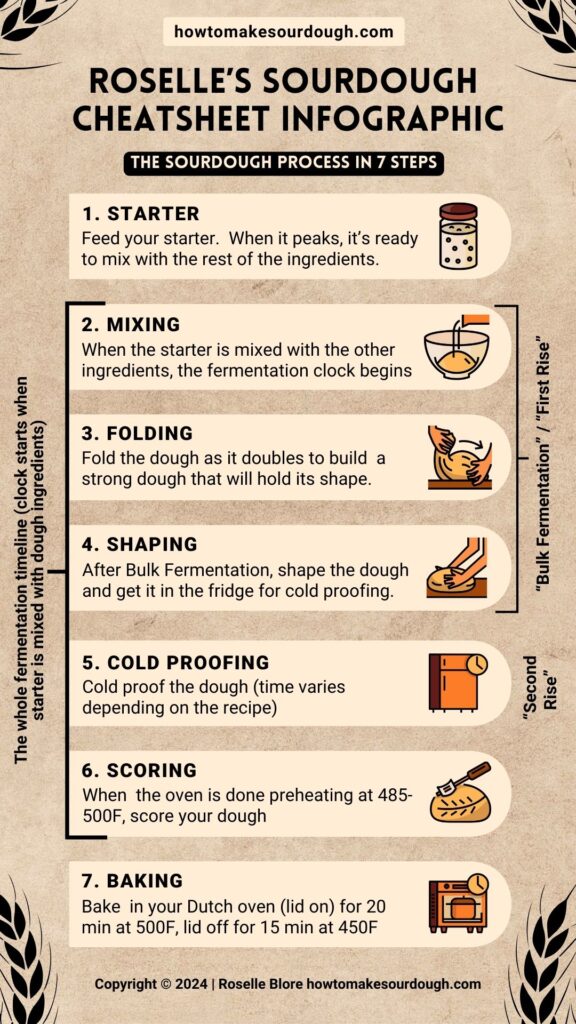 howtomakesourdough.com

ROSELLE'S SOURDOUGH CHEATSHEET INFOGRAPHIC

THE SOURDOUGH PROCESS IN 7 STEPS

1. STARTER
Feed your starter. When it peaks, it's ready to mix with the rest of the ingredients.

The whole fermentation timeline (clock starts when starter is mixed with dough ingredients)

2. MIXING
When the starter is mixed with the other ingredients, the fermentation clock begins

3. FOLDING
Fold the dough as it doubles to build a strong dough that will hold its shape.

4. SHAPING
After Bulk Fermentation, shape the dough and get it in the fridge for cold proofing.

"Bulk Fermentation" / "First Rise"

5. COLD PROOFING
Cold proof the dough (time varies depending on the recipe)

"Second Rise"

6. SCORING
When the oven is done preheating at 485-500F, score your dough

7. BAKING
Bake in your Dutch oven (lid on) for 20 min at 500F, lid off for 15 min at 450F

Copyright © 2024 | Roselle Blore howtomakesourdough.com