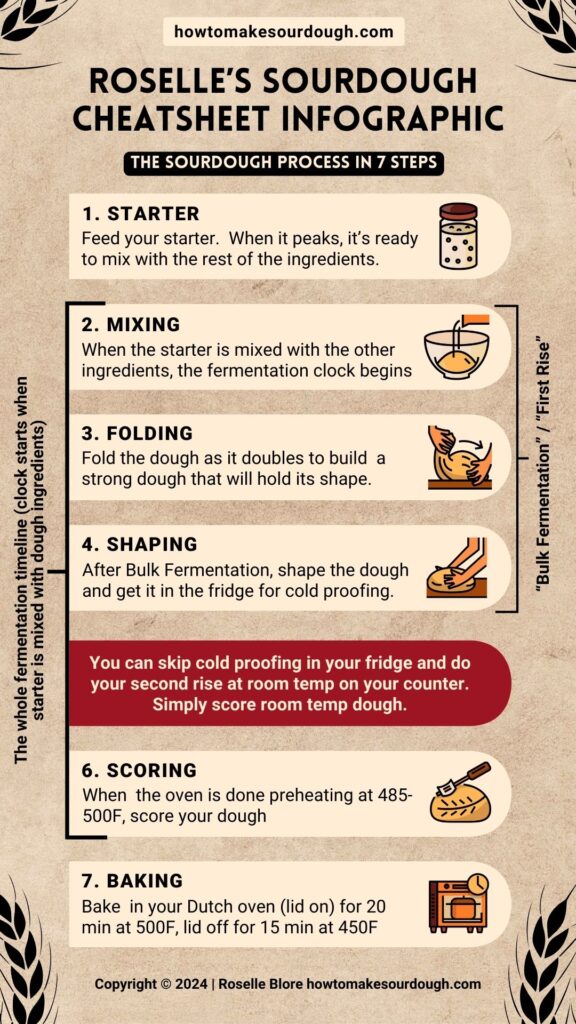 howtomakesourdough.com

ROSELLE'S SOURDOUGH CHEATSHEET INFOGRAPHIC

THE SOURDOUGH PROCESS IN 7 STEPS

1. STARTER
Feed your starter. When it peaks, it's ready to mix with the rest of the ingredients.

The whole fermentation timeline (clock starts when starter is mixed with dough ingredients)

2. MIXING
When the starter is mixed with the other ingredients, the fermentation clock begins

3. FOLDING
Fold the dough as it doubles to build a strong dough that will hold its shape.

4. SHAPING
After Bulk Fermentation, shape the dough and get it in the fridge for cold proofing.

"Bulk Fermentation" / "First Rise"

You can skip cold proofing in your fridge and do your second rise at room temp on your counter. Simply score room temp dough.

6. SCORING
When the oven is done preheating at 485-500F, score your dough

7. BAKING
Bake in your Dutch oven (lid on) for 20 min at 500F, lid off for 15 min at 450F

Copyright © 2024 | Roselle Blore howtomakesourdough.com